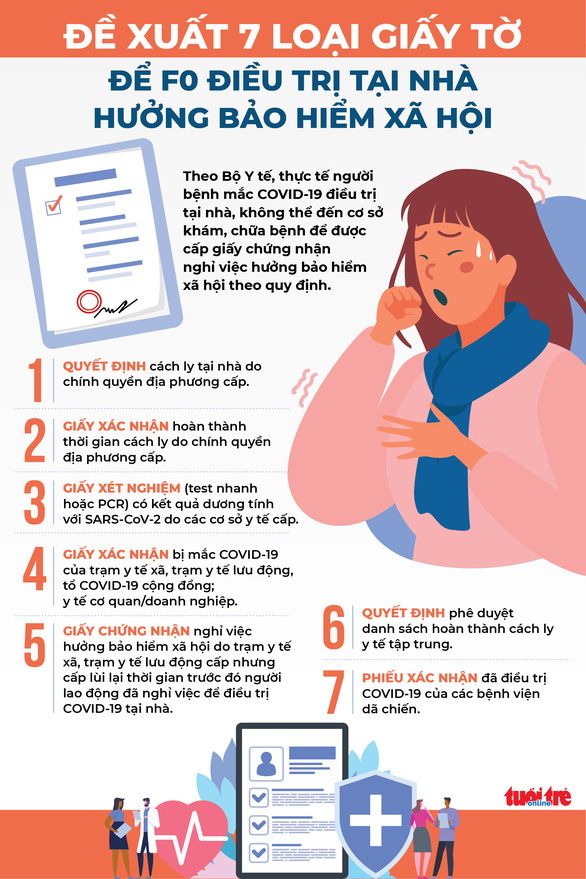 ĐỀ XUẤT 7 LOẠI GIẤY TỜ

ĐỂ F0 ĐIỀU TRỊ TẠI NHÀ HƯỞNG BẢO HIỂM XÃ HỘI

Theo Bộ Y tế, thực tế người bệnh mắc COVID-19 điều trị tại nhà, không thể đến cơ sở khám, chữa bệnh để được cấp giấy chứng nhận nghỉ việc hưởng bảo hiểm xã hội theo quy định.

1 QUYẾT ĐỊNH cách ly tại nhà do chính quyền địa phương cấp.

2 GIẤY XÁC NHẬN hoàn thành thời gian cách ly do chính quyền địa phương cấp.

3 GIẤY XÉT NGHIỆM (test nhanh hoặc PCR) có kết quả dương tính với SARS-CoV-2 do các cơ sở y tế cấp.

4 GIẤY XÁC NHẬN bị mắc COVID-19 của trạm y tế xã, trạm y tế lưu động, tổ COVID-19 cộng đồng; y tế cơ quan/doanh nghiệp.

5 GIẤY CHỨNG NHẬN nghỉ việc hưởng bảo hiểm xã hội do trạm y tế xã, trạm y tế lưu động cấp nhưng cấp lùi lại thời gian trước đó người lao động đã nghỉ việc để điều trị COVID-19 tại nhà.

6 QUYẾT ĐỊNH phê duyệt danh sách hoàn thành cách ly y tế tập trung.

7 PHIẾU XÁC NHẬN đã điều trị COVID-19 của các bệnh viện dã chiến.

tuổi trẻ online