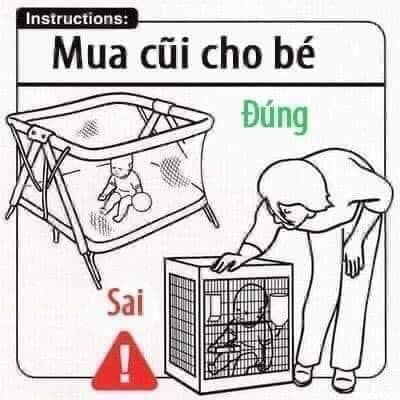 Instructions:

Mua cũi cho bé

Đúng

Sai

!