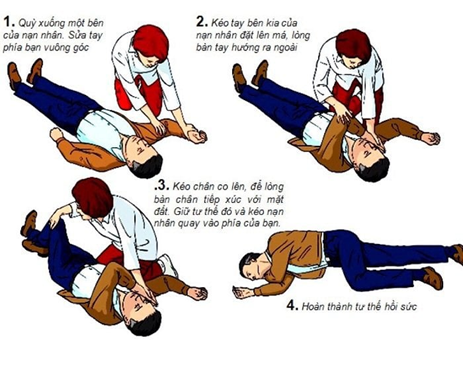 1. Quỳ xuống một bên của nạn nhân. Sửa tay phía bạn vuông góc

2. Kéo tay bên kia của nạn nhân đặt lên má, lòng bàn tay hướng ra ngoài

.3. Kéo chân co lên, để lòng bàn chân tiếp xúc với mặt đất. Giữ tư thế đó và kéo nạn nhân quay vào phía của bạn.

4. Hoàn thành tư thế hồi sức