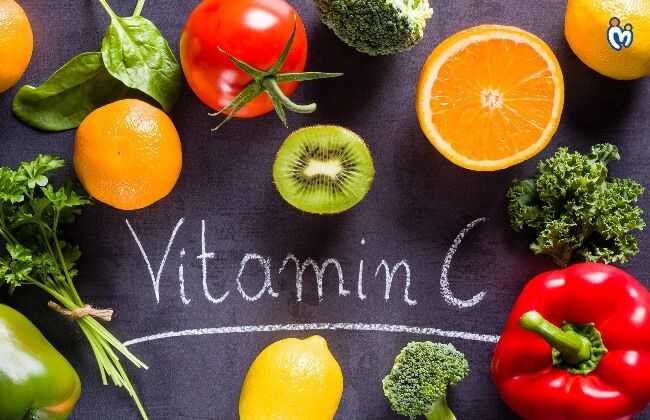 Vitamin C